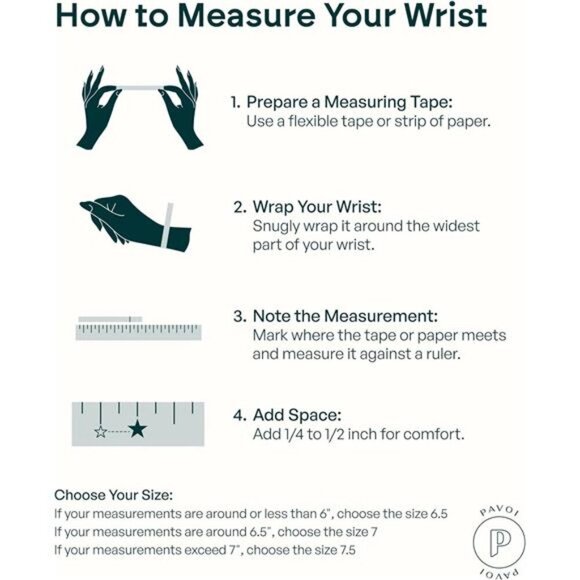 How to Measure Your Wrist

1. Prepare a Measuring Tape:
Use a flexible tape or strip of paper.

2. Wrap Your Wrist:
Snugly wrap it around the widest part of your wrist.

3. Note the Measurement:
Mark where the tape or paper meets and measure it against a ruler.

4. Add Space:
Add 1/4 to 1/2 inch for comfort.

Choose Your Size:
If your measurements are around or less than 6", choose the size 6.5
If your measurements are around 6.5", choose the size 7
If your measurements exceed 7", choose the size 7.5

PAVOI
P
PAVOI